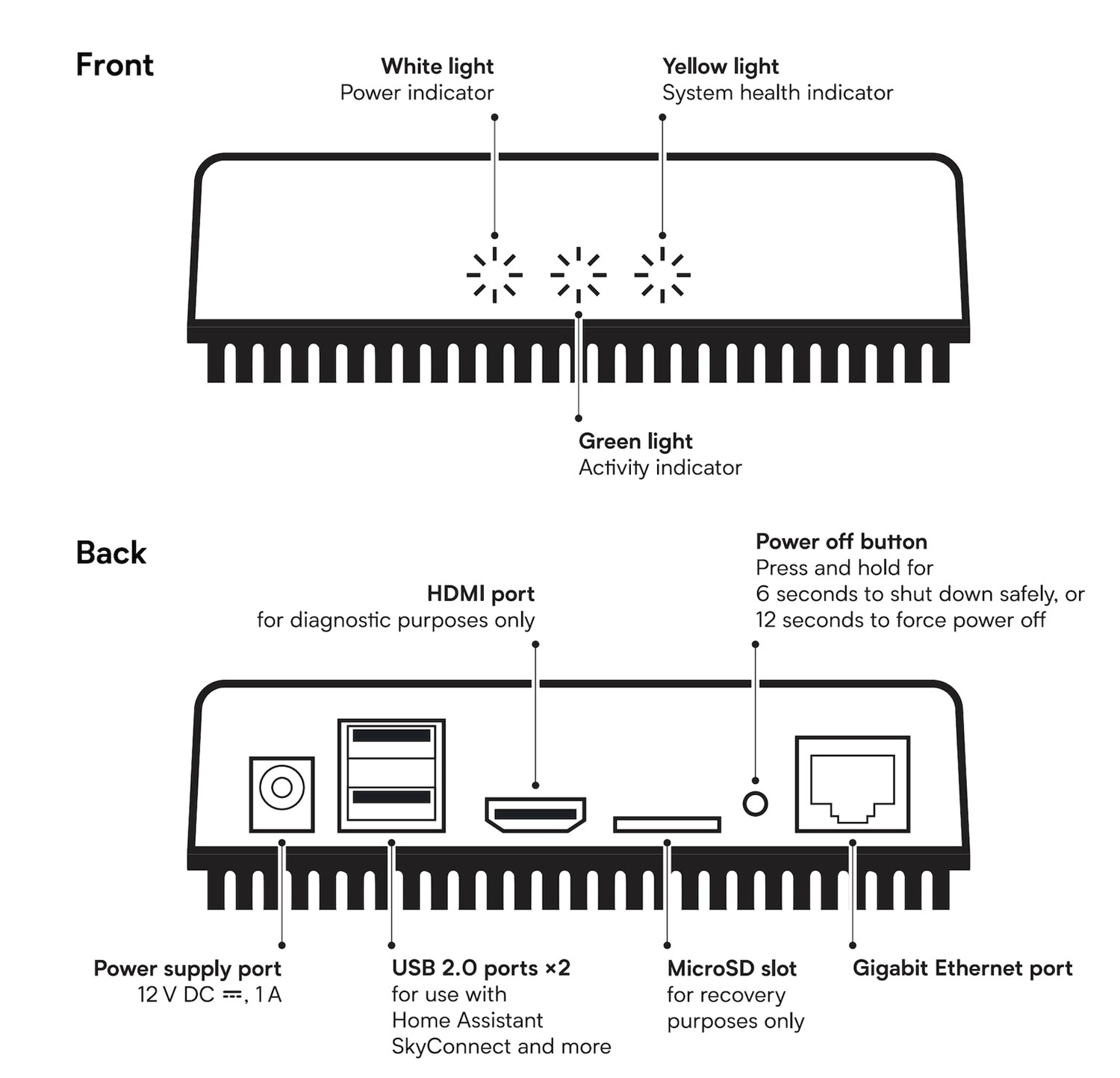 Front

White light
Power indicator

Yellow light
System health indicator

Green light
Activity indicator

Back

HDMI port
for diagnostic purposes only

Power off button
Press and hold for 6 seconds to shut down safely, or 12 seconds to force power off

Power supply port
12 V DC ⎓, 1 A

USB 2.0 ports ×2
for use with Home Assistant SkyConnect and more

MicroSD slot
for recovery purposes only

Gigabit Ethernet port